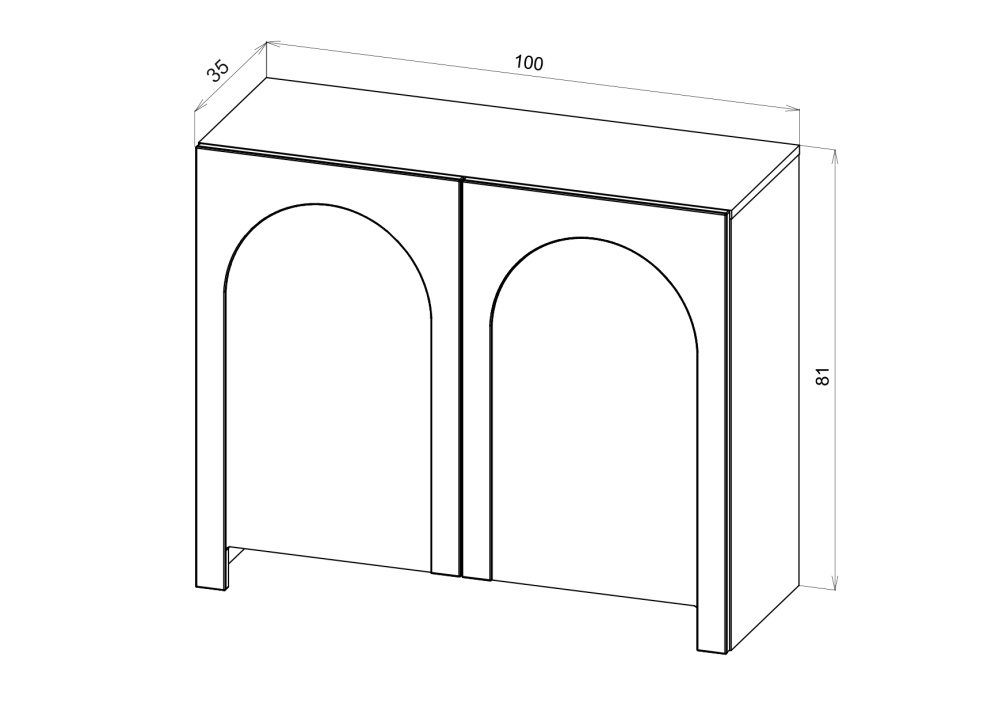 35
100
81